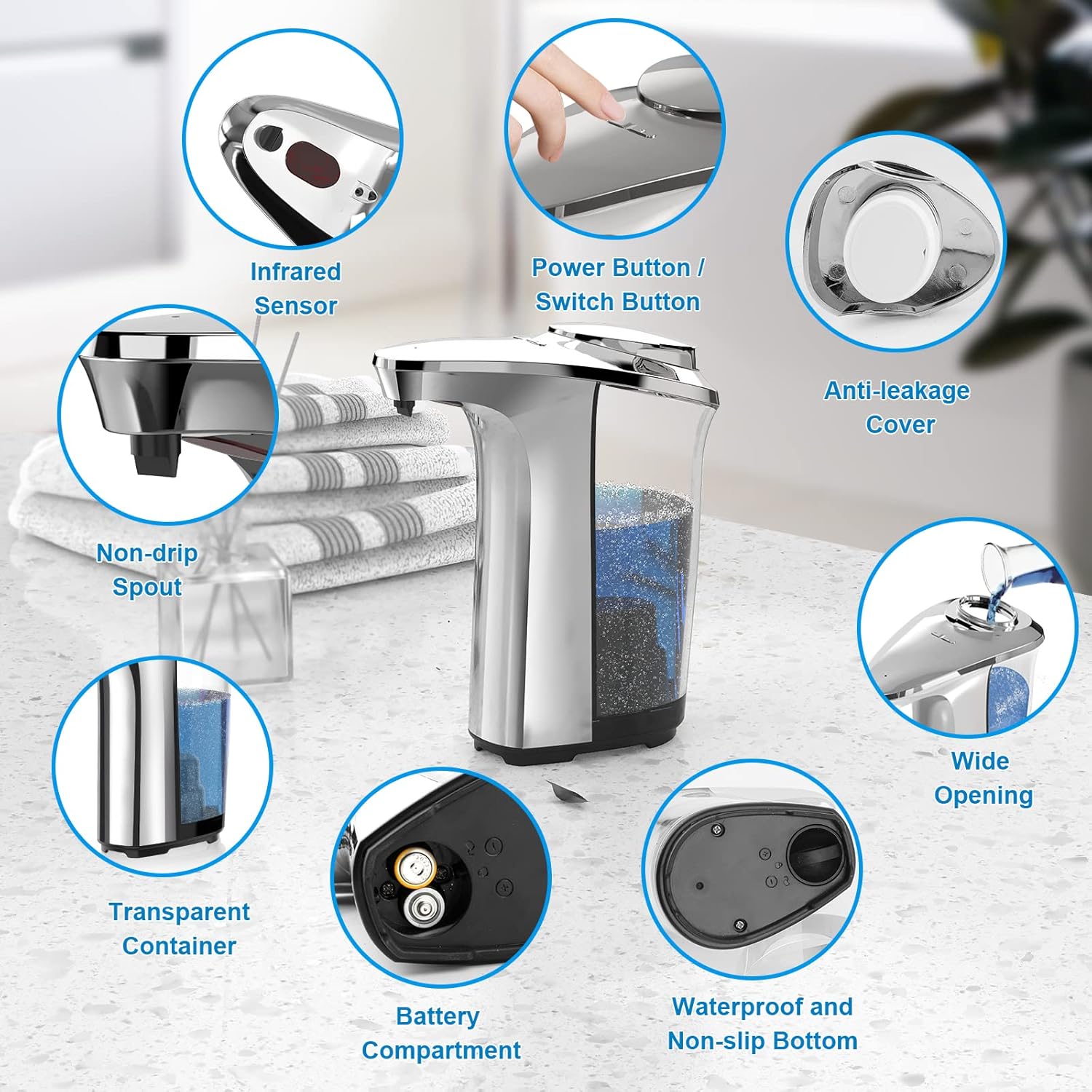 Infrared Sensor

Power Button / Switch Button

Anti-leakage Cover

Non-drip Spout

Wide Opening

Transparent Container

Battery Compartment

Waterproof and Non-slip Bottom